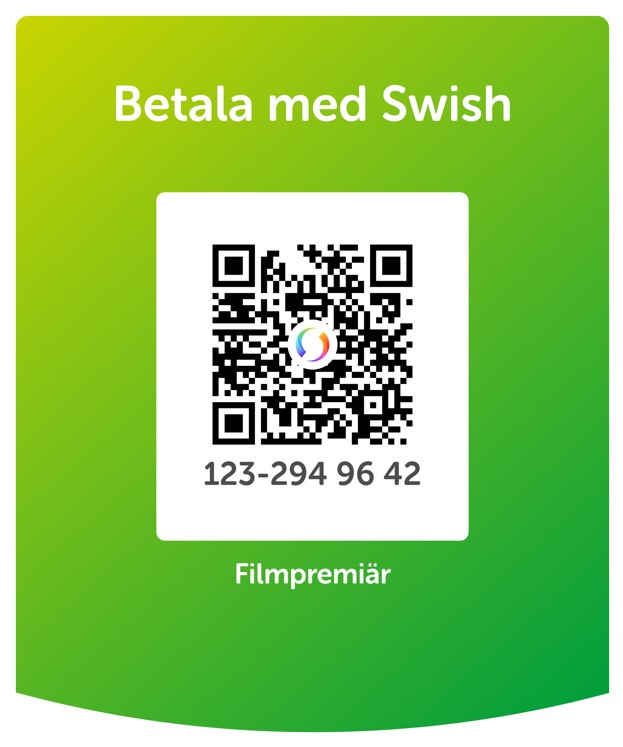 Betala med Swish

123-294 96 42

Filmpremiär